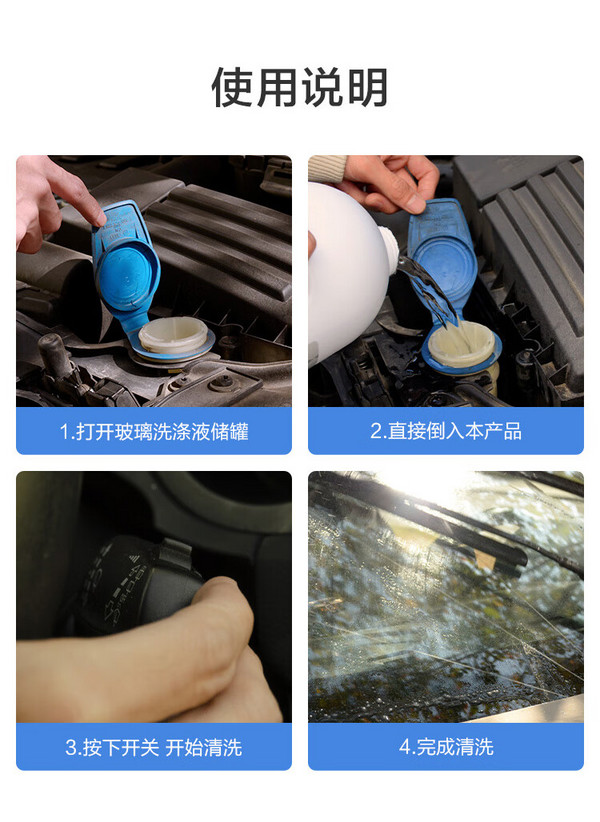 使用说明

1.打开玻璃洗涤液储罐

2.直接倒入本产品

3.按下开关 开始清洗

4.完成清洗