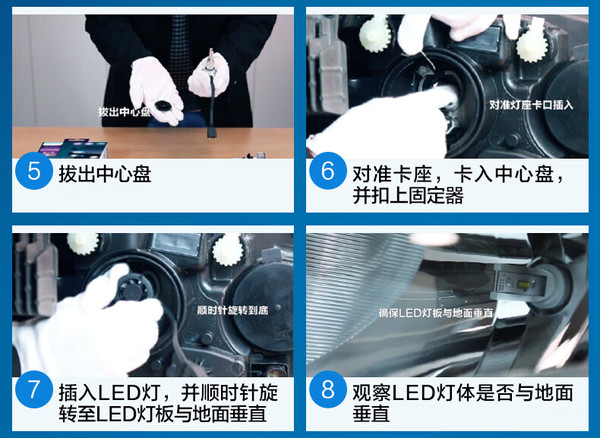 拔出中心盘

5 拔出中心盘

对准灯座卡口插入

6 对准卡座，卡入中心盘，并扣上固定器

顺时针旋转到底

7 插入LED灯，并顺时针旋转至LED灯板与地面垂直

确保LED灯板与地面垂直

8 观察LED灯体是否与地面垂直