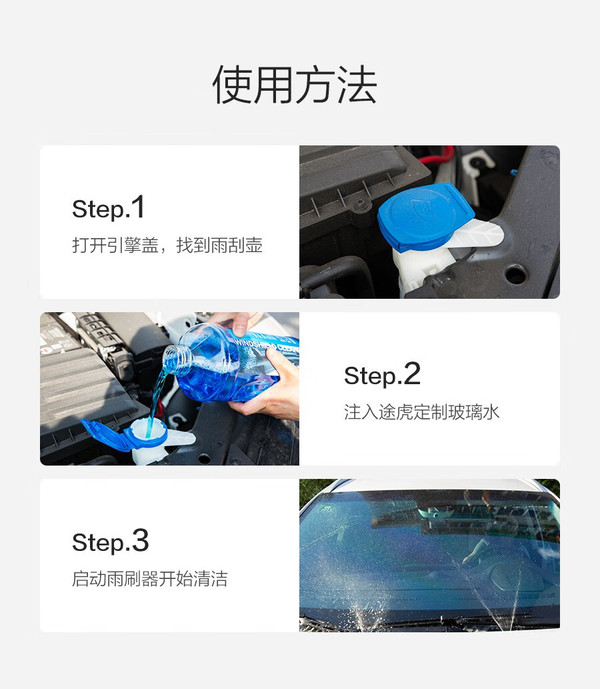 使用方法

Step.1
打开引擎盖，找到雨刮壶

Step.2
注入途虎定制玻璃水

Step.3
启动雨刷器开始清洁