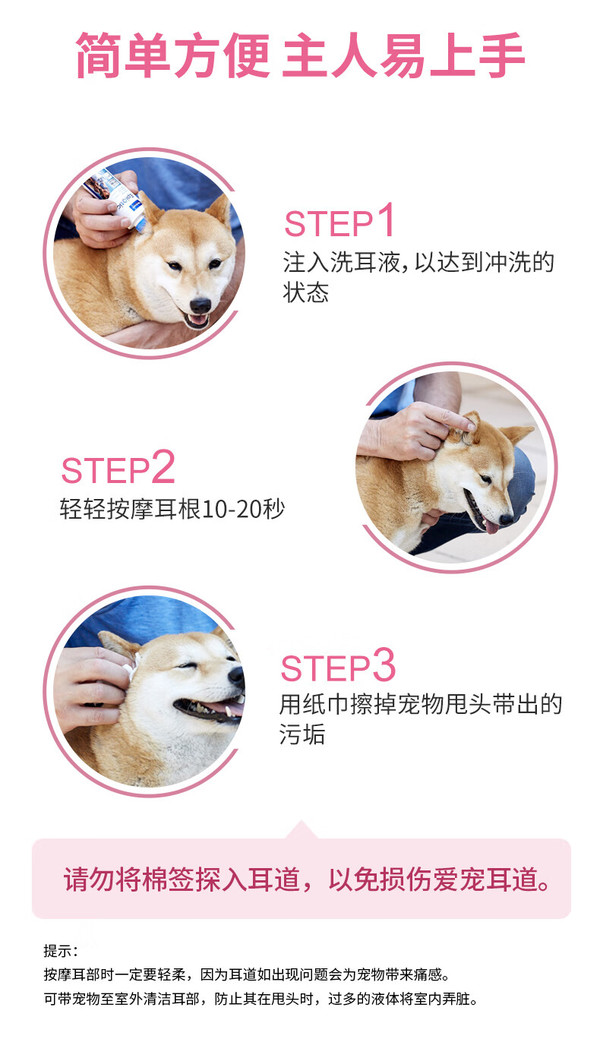 简单方便 主人易上手

STEP1
注入洗耳液，以达到冲洗的状态

STEP2
轻轻按摩耳根10-20秒

STEP3
用纸巾擦掉宠物甩头带出的污垢

请勿将棉签探入耳道，以免损伤爱宠耳道。

提示：
按摩耳部时一定要轻柔，因为耳道如出现问题会为宠物带来痛感。
可带宠物至室外清洁耳部，防止其在甩头时，过多的液体将室内弄脏。