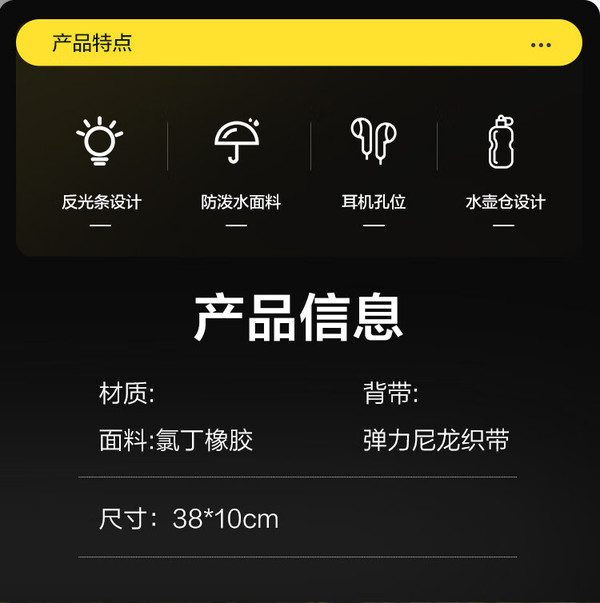 产品特点 ...

反光条设计
—

防泼水面料
—

耳机孔位
—

水壶仓设计
—

产品信息

材质:
面料:氯丁橡胶

背带:
弹力尼龙织带

尺寸：38*10cm