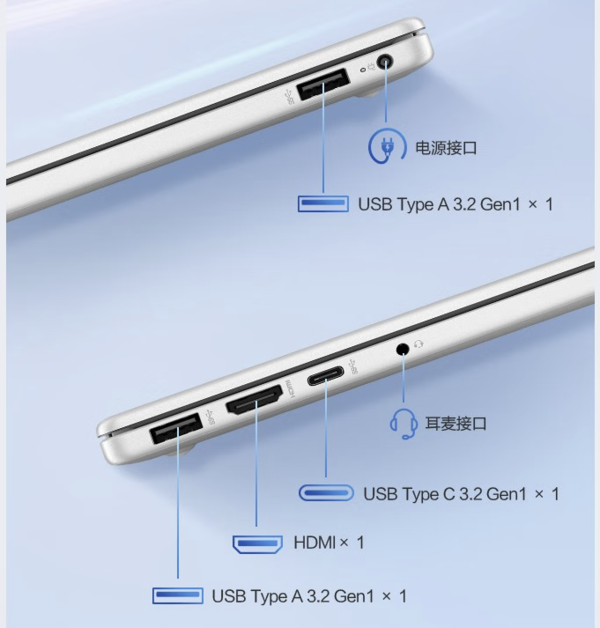 电源接口

USB Type A 3.2 Gen1 × 1

HDMI

耳麦接口

USB Type C 3.2 Gen1 × 1

HDMI × 1

USB Type A 3.2 Gen1 × 1